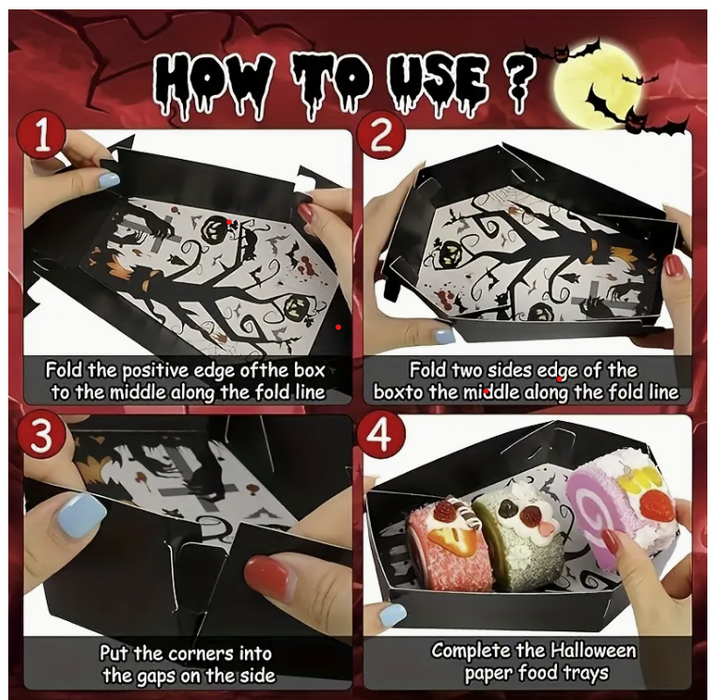 HOW TO USE ?

1

Fold the positive edge ofthe box to the middle along the fold line

2

Fold two sides edge of the boxto the middle along the fold line

3

Put the corners into the gaps on the side

4

Complete the Halloween paper food trays