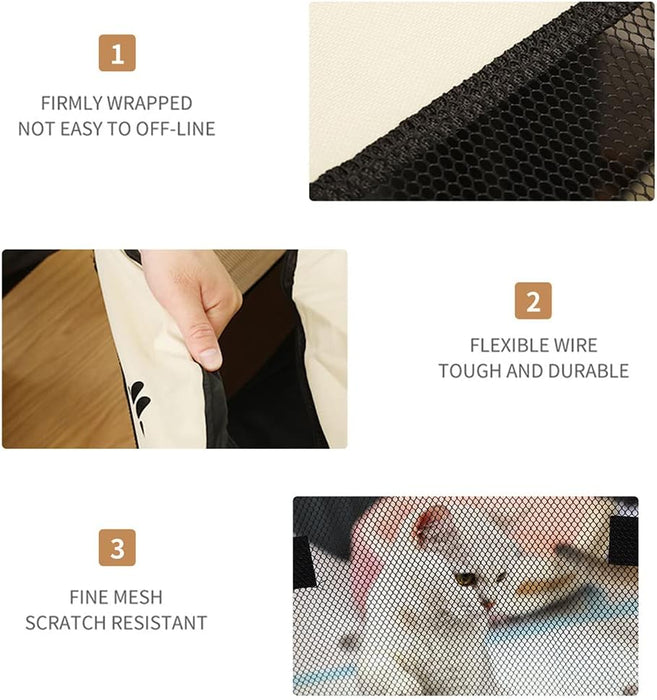 1

FIRMLY WRAPPED
NOT EASY TO OFF-LINE

2

FLEXIBLE WIRE
TOUGH AND DURABLE

3

FINE MESH
SCRATCH RESISTANT