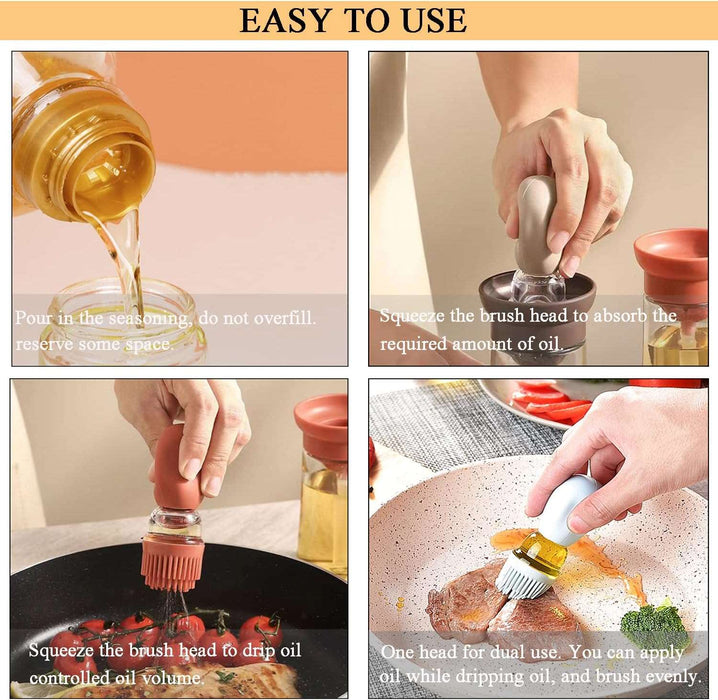 EASY TO USE

Pour in the seasoning, do not overfill. reserve some space.

Squeeze the brush head to absorb the required amount of oil.

Squeeze the brush head to drip oil controlled oil volume.

One head for dual use. You can apply oil while dripping oil, and brush evenly.