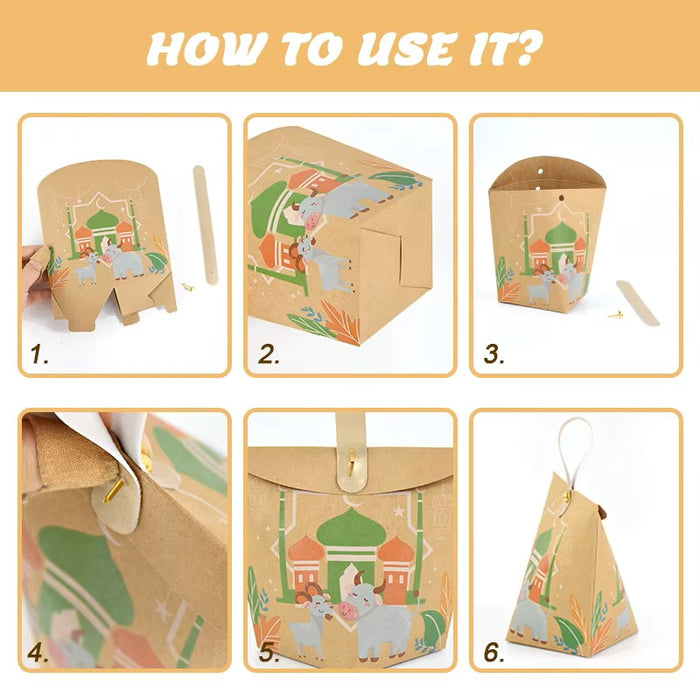 HOW TO USE IT?

1.

2.

3.

4.

5.

6.