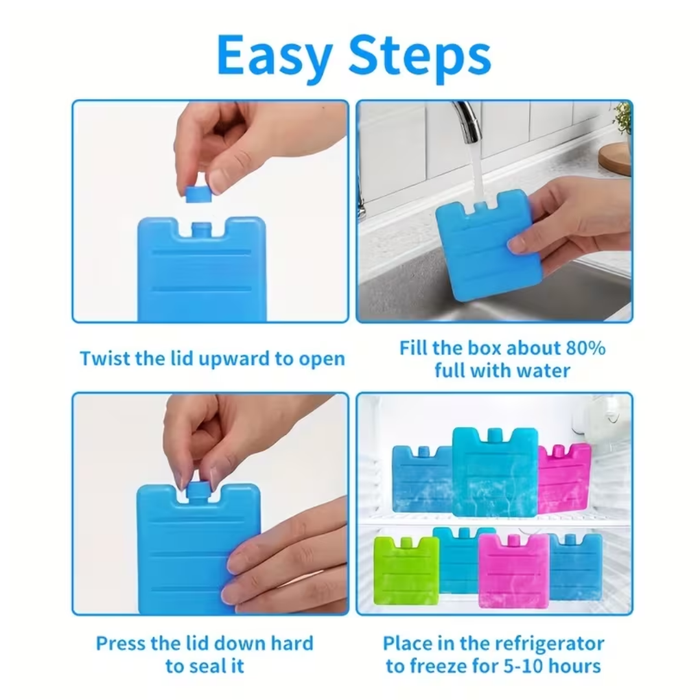 Easy Steps

Twist the lid upward to open

Fill the box about 80% full with water

Press the lid down hard to seal it

Place in the refrigerator to freeze for 5-10 hours